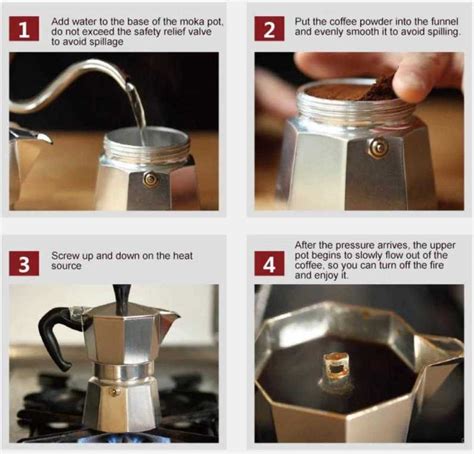 1 Add water to the base of the moka pot, do not exceed the safety relief valve to avoid spillage

2 Put the coffee powder into the funnel and evenly smooth it to avoid spilling.

3 Screw up and down on the heat source

4 After the pressure arrives, the upper pot begins to slowly flow out of the coffee, so you can turn off the fire and enjoy it.